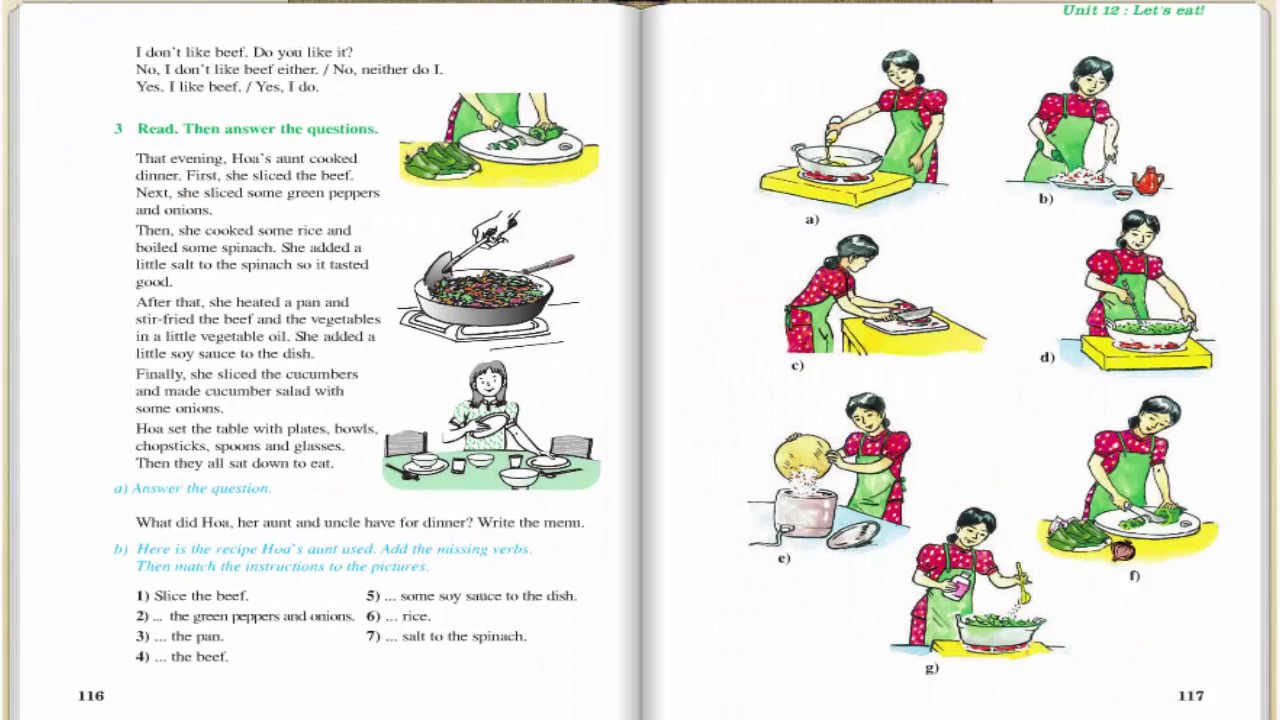 I don't like beef. Do you like it?
No, I don't like beef either. / No, neither do I.
Yes. I like beef. / Yes, I do.

3 Read. Then answer the questions.

That evening, Hoa's aunt cooked dinner. First, she sliced the beef. Next, she sliced some green peppers and onions.

Then, she cooked some rice and boiled some spinach. She added a little salt to the spinach so it tasted good.

After that, she heated a pan and stir-fried the beef and the vegetables in a little vegetable oil. She added a little soy sauce to the dish.

Finally, she sliced the cucumbers and made cucumber salad with some onions.

Hoa set the table with plates, bowls, chopsticks, spoons and glasses. Then they all sat down to eat.

a) Answer the question.

What did Hoa, her aunt and uncle have for dinner? Write the menu.

b) Here is the recipe Hoa's aunt used. Add the missing verbs. Then match the instructions to the pictures.

1) Slice the beef.
2) ... the green peppers and onions.
3) ... the pan.
4) ... the beef.
5) ... some soy sauce to the dish.
6) ... rice.
7) ... salt to the spinach.

116

Unit 12 : Let's eat!

a)
b)
c)
d)
e)
f)
g)

117